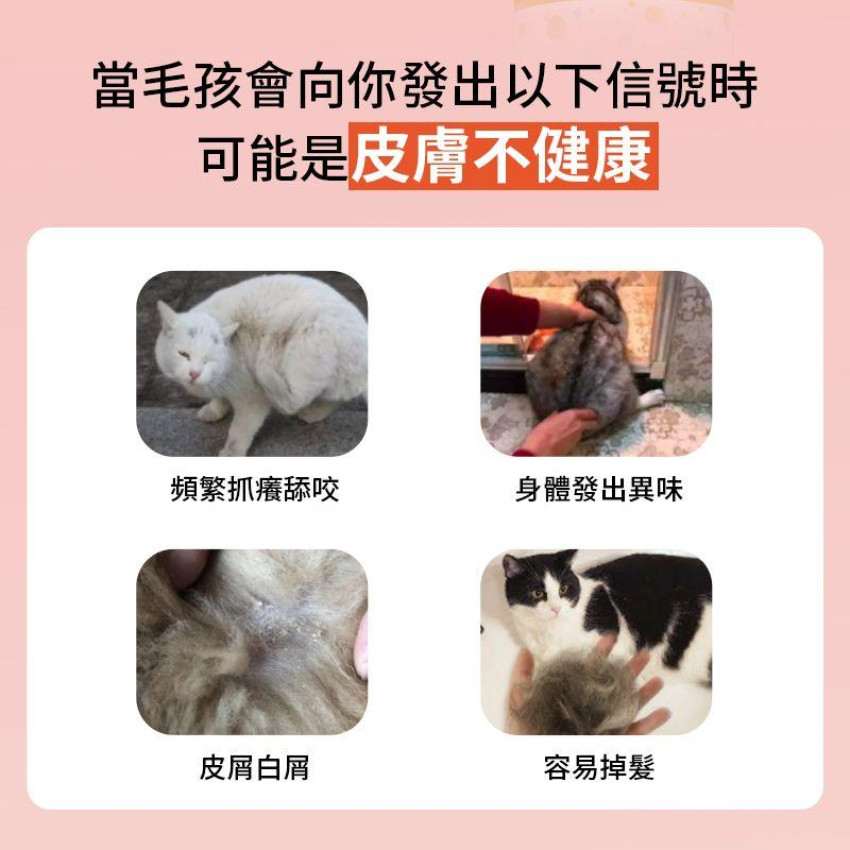 當毛孩會向你發出以下信號時
可能是皮膚不健康

頻繁抓癢舔咬

身體發出異味

皮屑白屑

容易掉髮