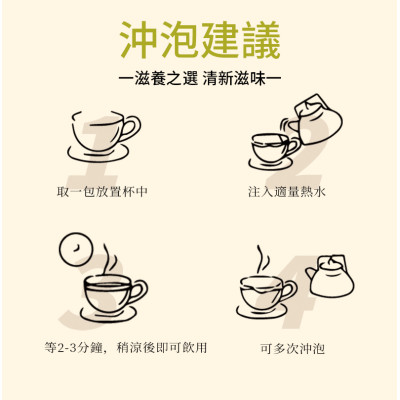 沖泡建議

—滋養之選 清新滋味—

1

取一包放置杯中

2

注入適量熱水

3

等2-3分鐘，稍涼後即可飲用

4

可多次沖泡