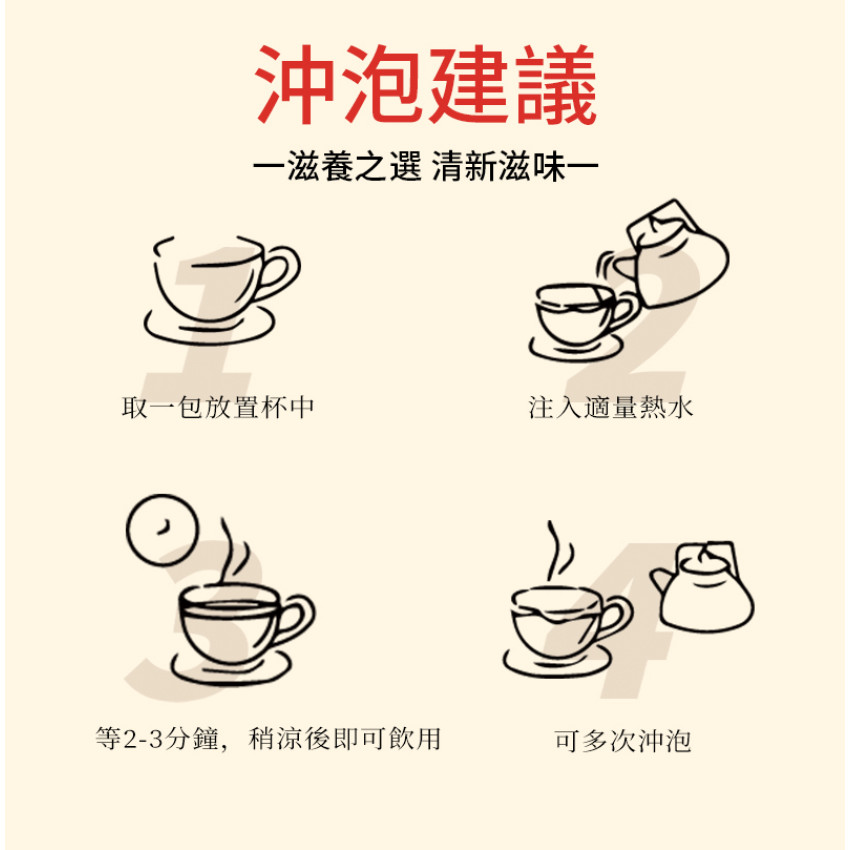 沖泡建議

一滋養之選 清新滋味一

1

取一包放置杯中

2

注入適量熱水

3

等2-3分鐘，稍涼後即可飲用

4

可多次沖泡